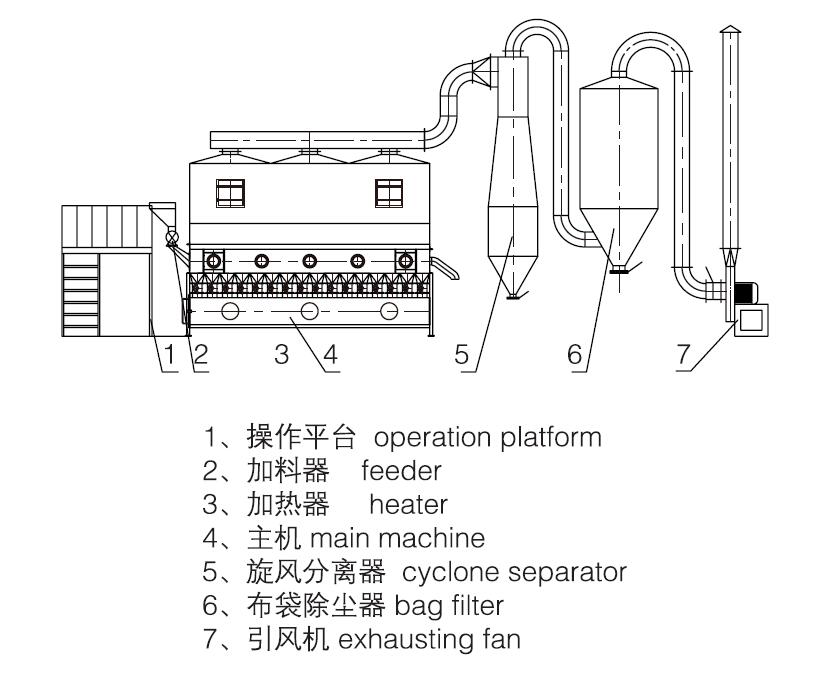 1 2 3 4 5 6 7

1、操作平台 operation platform
2、加料器 feeder
3、加热器 heater
4、主机 main machine
5、旋风分离器 cyclone separator
6、布袋除尘器 bag filter
7、引风机 exhausting fan